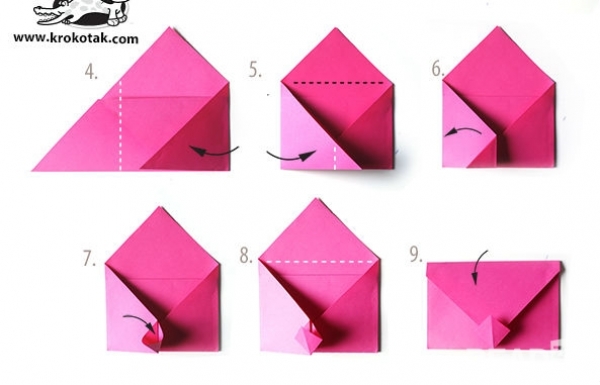 www.krokotak.com

4.

5.

6.

7.

8.

9.